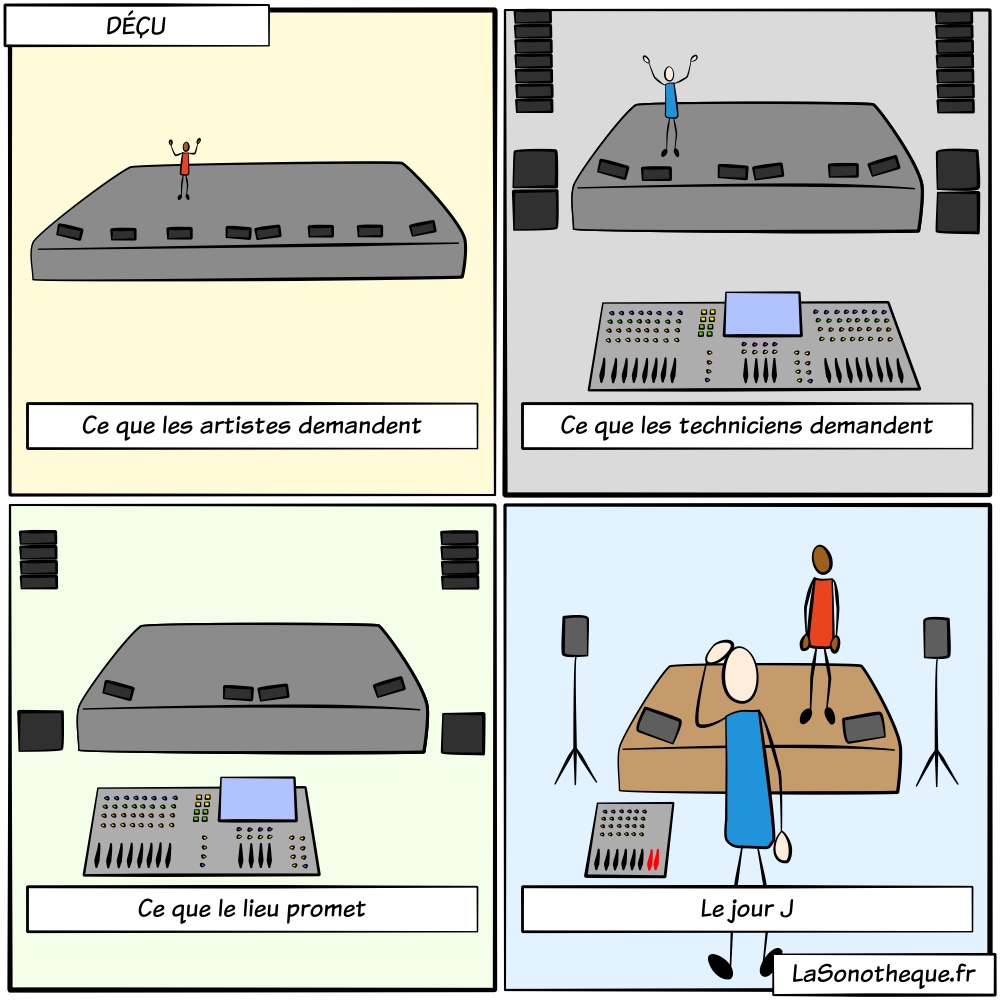 DÉÇU

Ce que les artistes demandent

Ce que les techniciens demandent

Ce que le lieu promet

Le jour J

LaSonotheque.fr